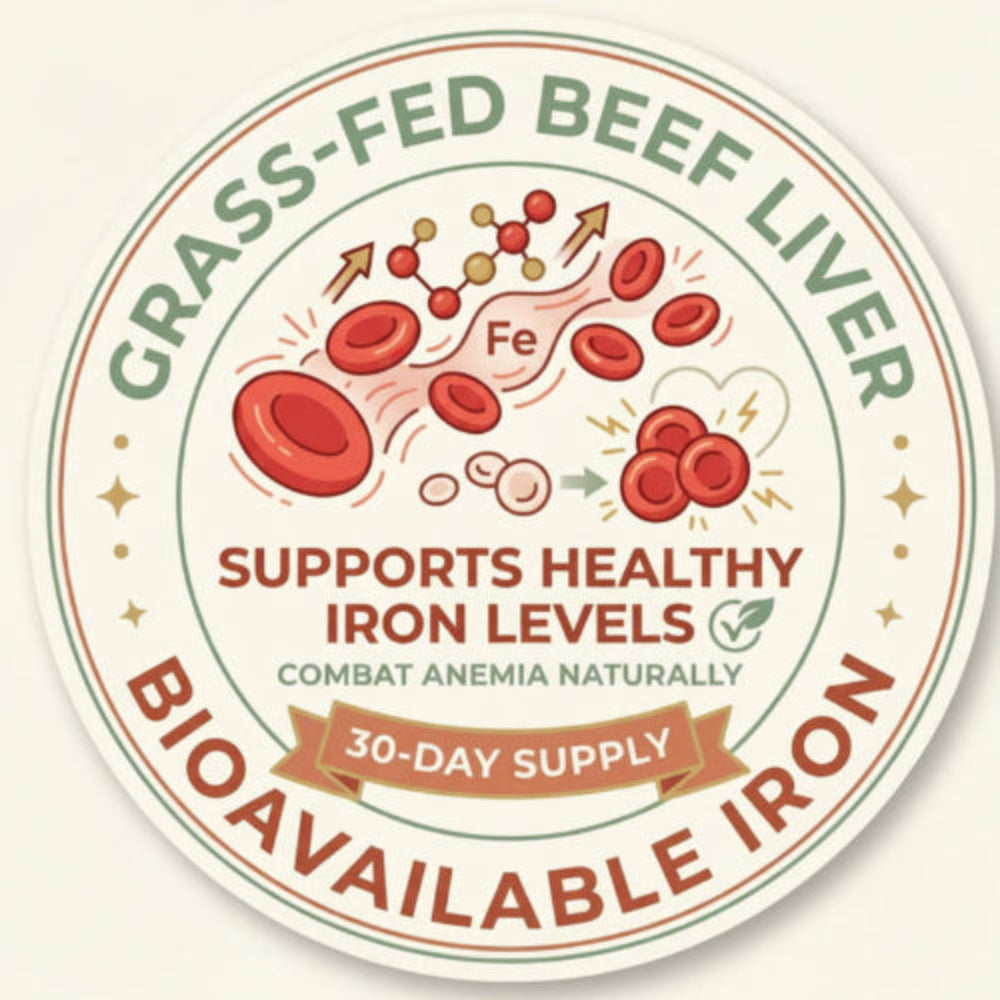 GRASS-FED BEEF LIVER

Fe

SUPPORTS HEALTHY IRON LEVELS

COMBAT ANEMIA NATURALLY

30-DAY SUPPLY

BIOAVAILABLE IRON